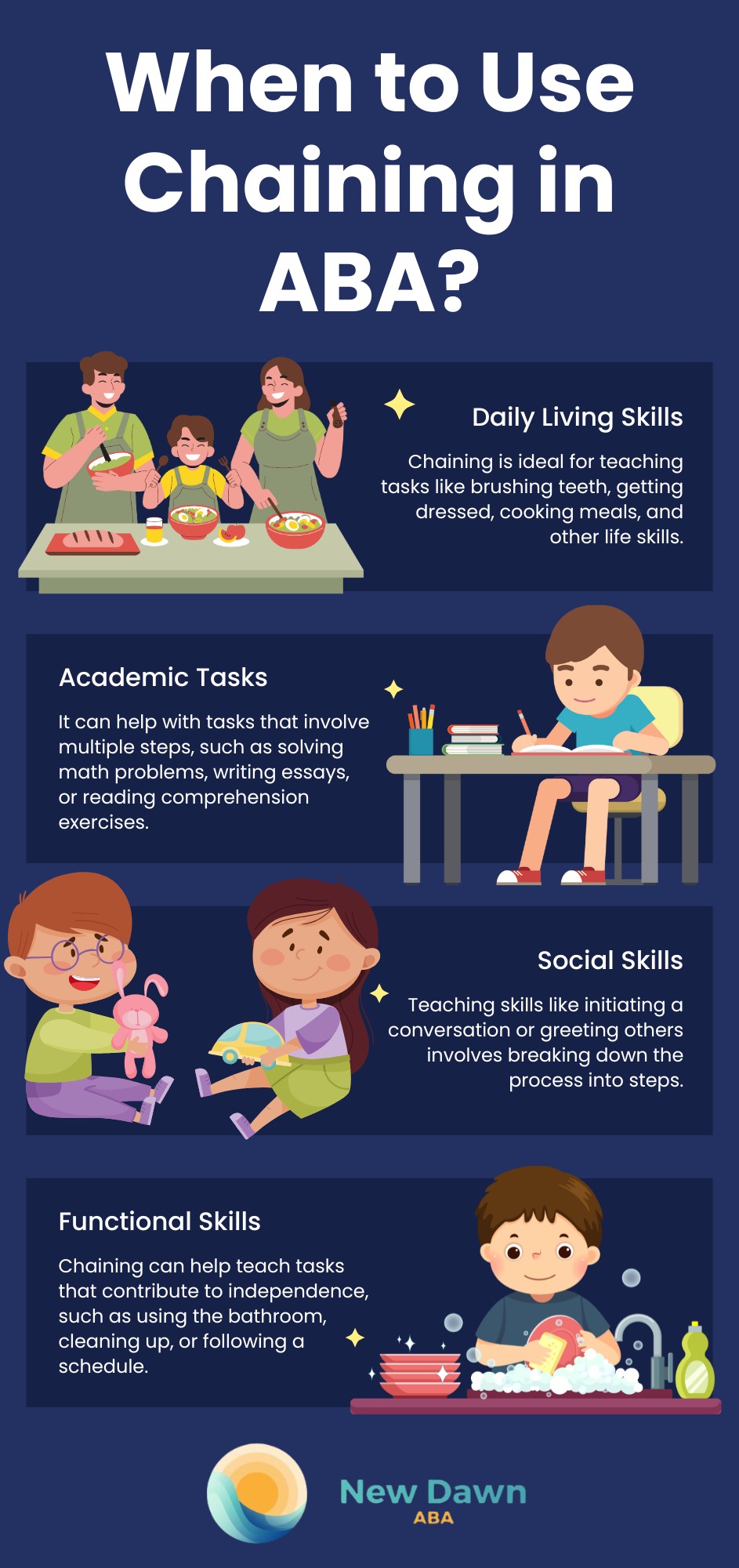 When to Use Chaining in ABA?

Daily Living Skills

Chaining is ideal for teaching tasks like brushing teeth, getting dressed, cooking meals, and other life skills.

Academic Tasks

It can help with tasks that involve multiple steps, such as solving math problems, writing essays, or reading comprehension exercises.

Social Skills

Teaching skills like initiating a conversation or greeting others involves breaking down the process into steps.

Functional Skills

Chaining can help teach tasks that contribute to independence, such as using the bathroom, cleaning up, or following a schedule.

New Dawn
ABA