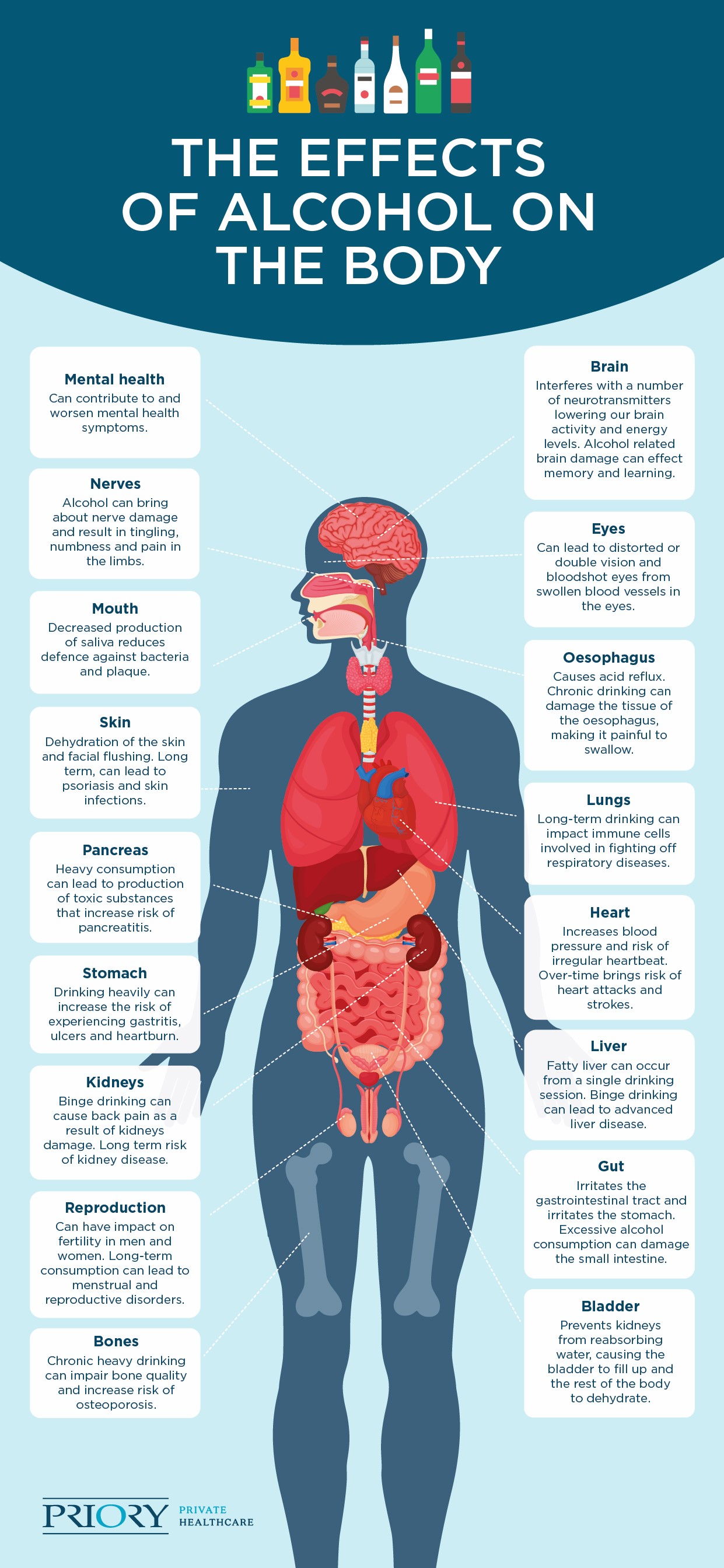 THE EFFECTS OF ALCOHOL ON THE BODY

Mental health
Can contribute to and worsen mental health symptoms.

Nerves
Alcohol can bring about nerve damage and result in tingling, numbness and pain in the limbs.

Mouth
Decreased production of saliva reduces defence against bacteria and plaque.

Skin
Dehydration of the skin and facial flushing. Long term, can lead to psoriasis and skin infections.

Pancreas
Heavy consumption can lead to production of toxic substances that increase risk of pancreatitis.

Stomach
Drinking heavily can increase the risk of experiencing gastritis, ulcers and heartburn.

Kidneys
Binge drinking can cause back pain as a result of kidneys damage. Long term risk of kidney disease.

Reproduction
Can have impact on fertility in men and women. Long-term consumption can lead to menstrual and reproductive disorders.

Bones
Chronic heavy drinking can impair bone quality and increase risk of osteoporosis.

Brain
Interferes with a number of neurotransmitters lowering our brain activity and energy levels. Alcohol related brain damage can effect memory and learning.

Eyes
Can lead to distorted or double vision and bloodshot eyes from swollen blood vessels in the eyes.

Oesophagus
Causes acid reflux. Chronic drinking can damage the tissue of the oesophagus, making it painful to swallow.

Lungs
Long-term drinking can impact immune cells involved in fighting off respiratory diseases.

Heart
Increases blood pressure and risk of irregular heartbeat. Over-time brings risk of heart attacks and strokes.

Liver
Fatty liver can occur from a single drinking session. Binge drinking can lead to advanced liver disease.

Gut
Irritates the gastrointestinal tract and irritates the stomach. Excessive alcohol consumption can damage the small intestine.

Bladder
Prevents kidneys from reabsorbing water, causing the bladder to fill up and the rest of the body to dehydrate.

PRIORY PRIVATE HEALTHCARE