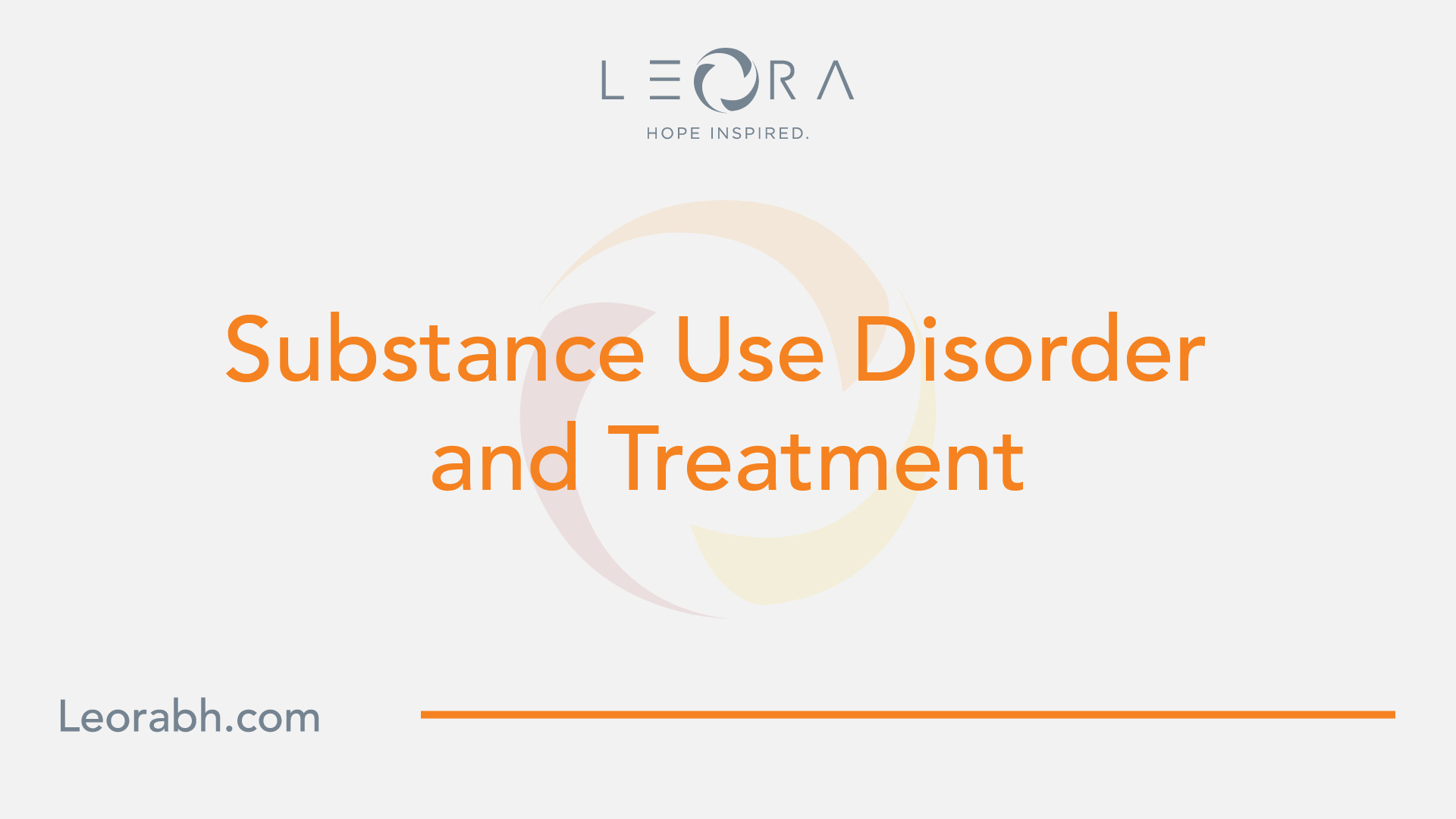 LEORA
HOPE INSPIRED.

Substance Use Disorder and Treatment

Leorabh.com