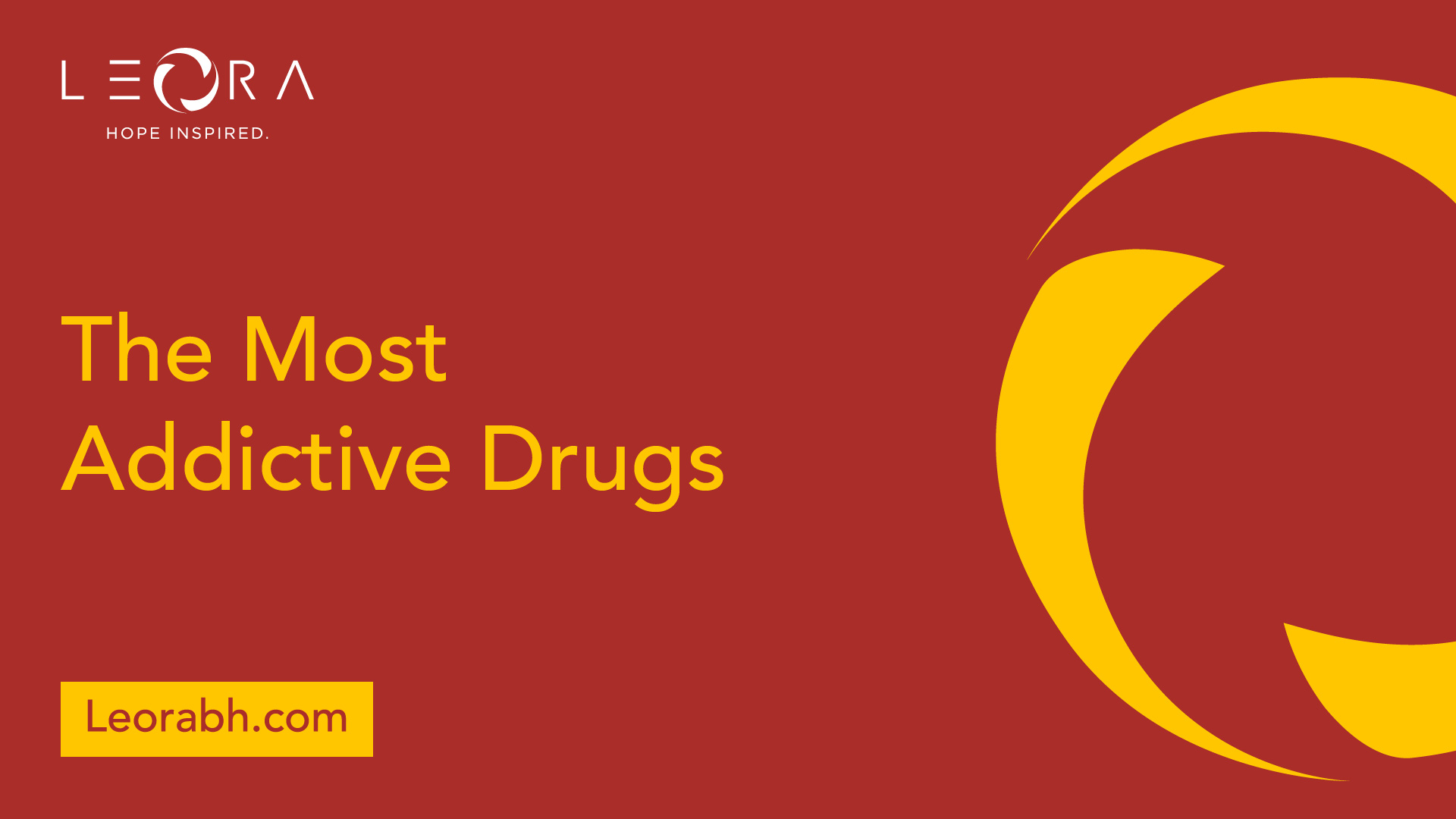 LEORA
HOPE INSPIRED.

The Most
Addictive Drugs

Leorabh.com